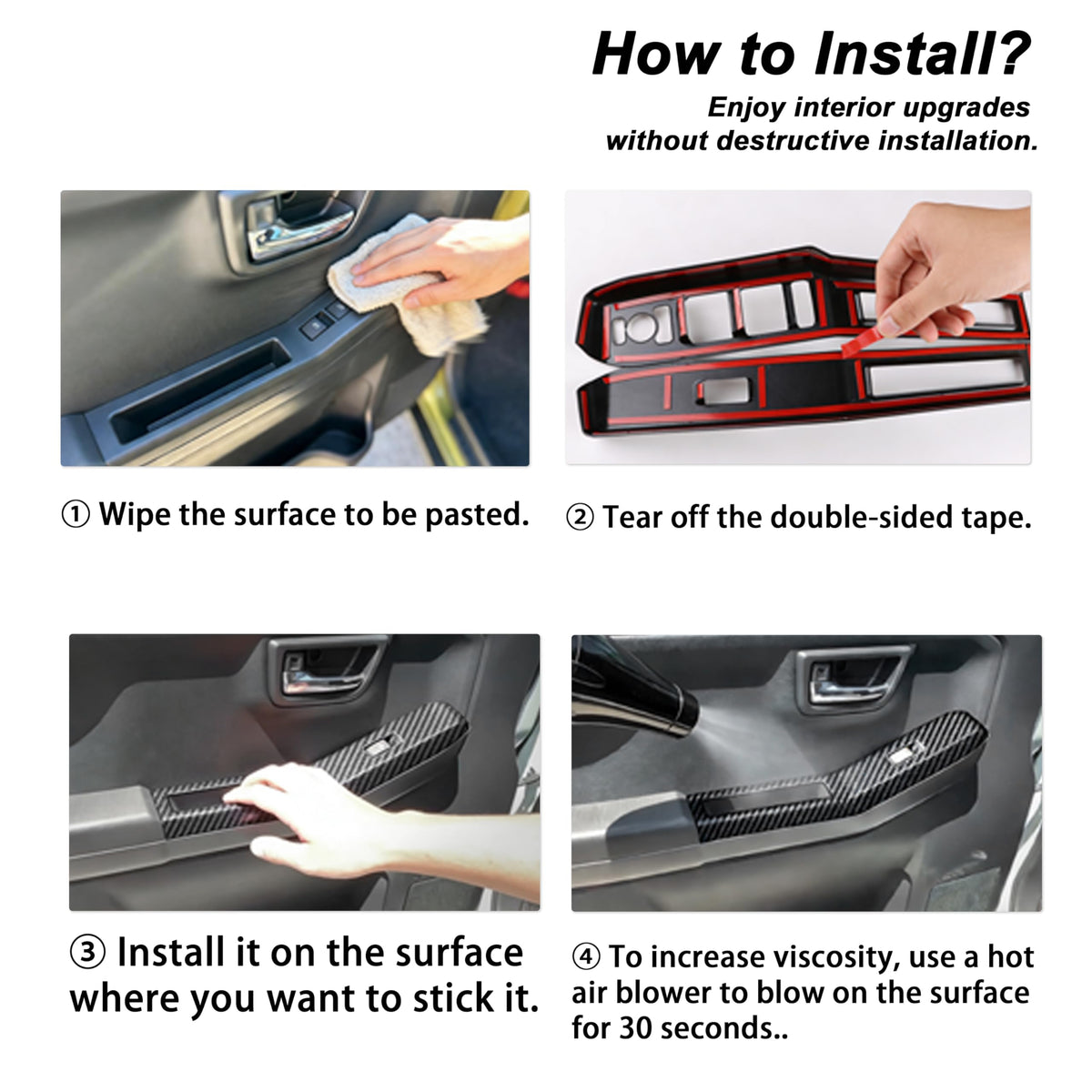 How to Install?

Enjoy interior upgrades without destructive installation.

① Wipe the surface to be pasted.

② Tear off the double-sided tape.

③ Install it on the surface where you want to stick it.

④ To increase viscosity, use a hot air blower to blow on the surface for 30 seconds..